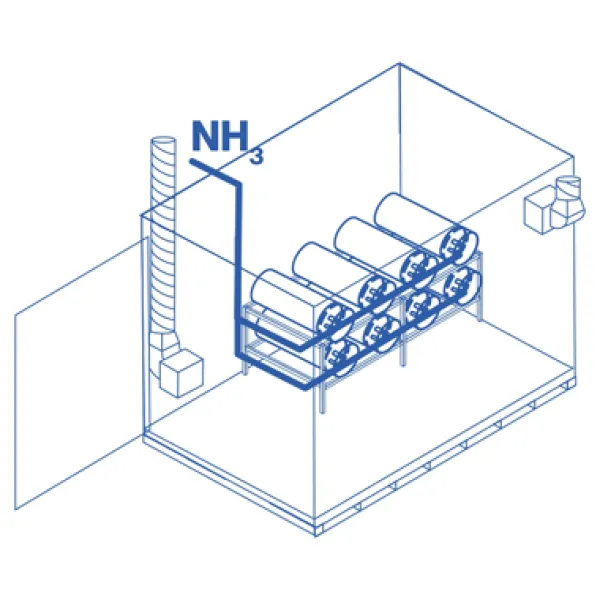 $NH_3$